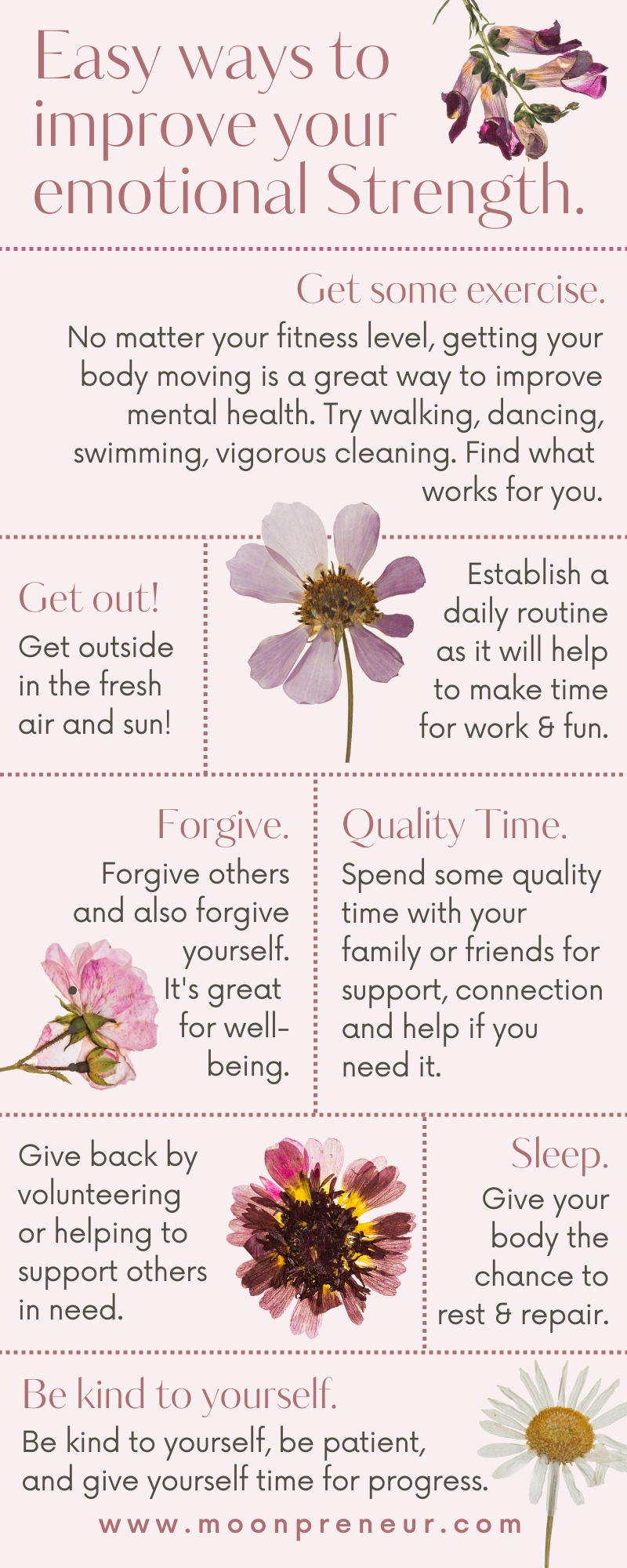 Easy ways to improve your emotional Strength.

Get some exercise.
No matter your fitness level, getting your body moving is a great way to improve mental health. Try walking, dancing, swimming, vigorous cleaning. Find what works for you.

Get out!
Get outside in the fresh air and sun!

Establish a daily routine as it will help to make time for work & fun.

Forgive.
Forgive others and also forgive yourself. It's great for well-being.

Quality Time.
Spend some quality time with your family or friends for support, connection and help if you need it.

Give back by volunteering or helping to support others in need.

Sleep.
Give your body the chance to rest & repair.

Be kind to yourself.
Be kind to yourself, be patient, and give yourself time for progress.

www.moonpreneur.com