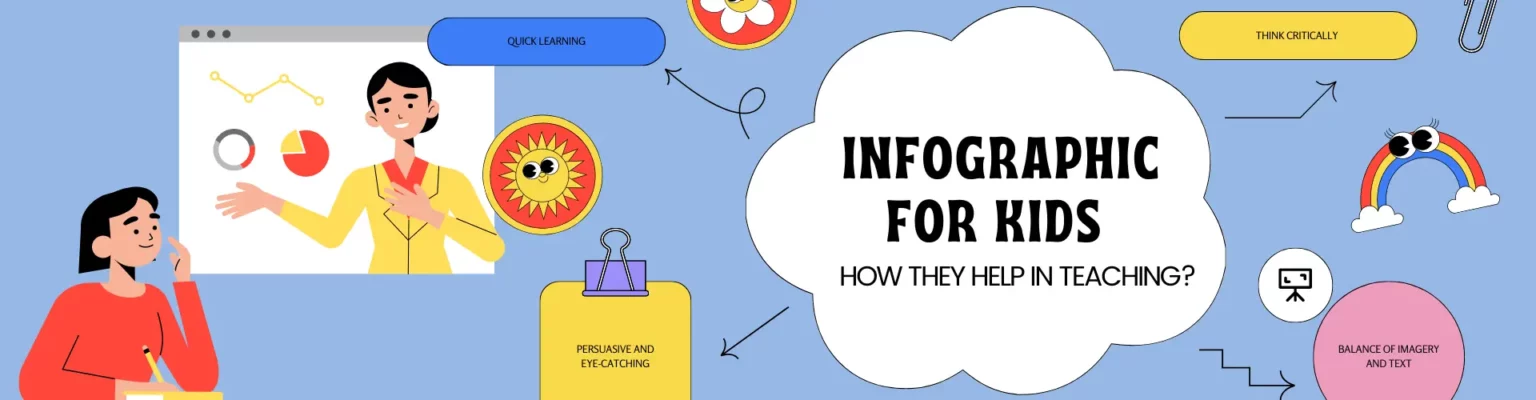 QUICK LEARNING

THINK CRITICALLY

INFOGRAPHIC FOR KIDS

HOW THEY HELP IN TEACHING?

PERSUASIVE AND EYE-CATCHING

BALANCE OF IMAGERY AND TEXT