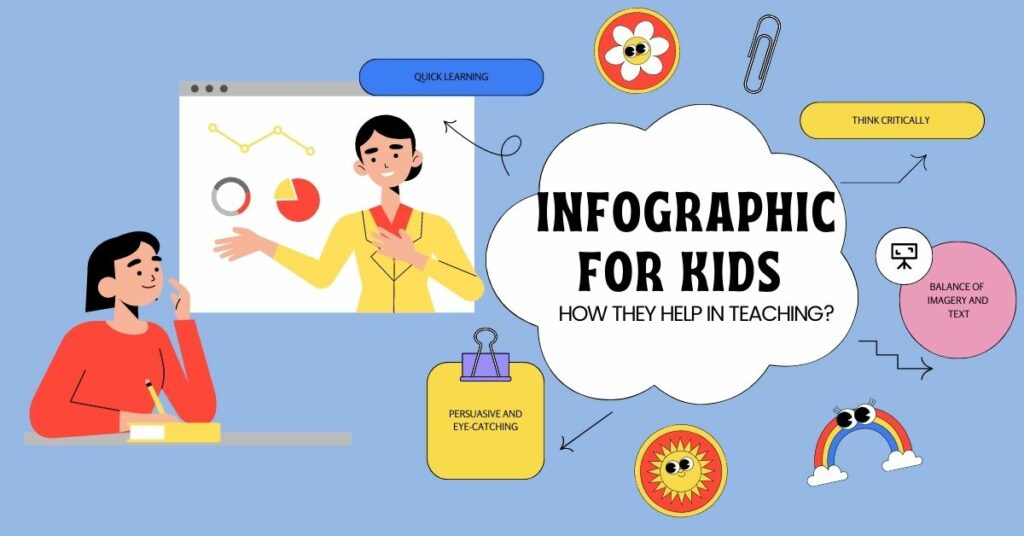 QUICK LEARNING

THINK CRITICALLY

INFOGRAPHIC FOR KIDS

HOW THEY HELP IN TEACHING?

BALANCE OF IMAGERY AND TEXT

PERSUASIVE AND EYE-CATCHING