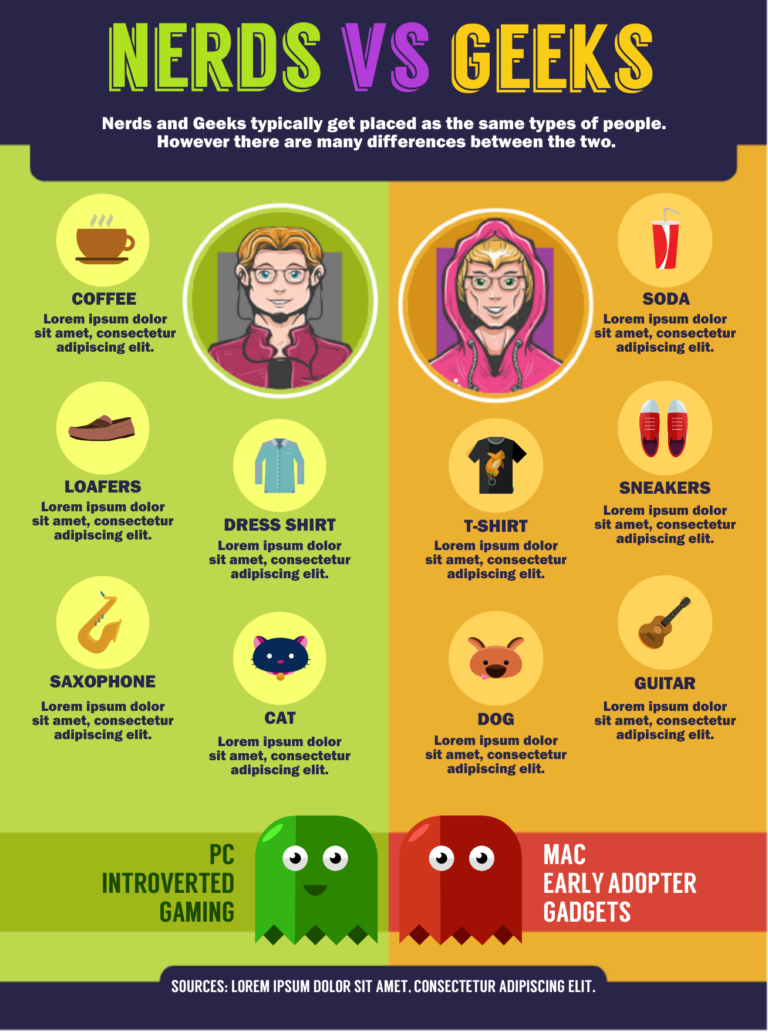 NERDS VS GEEKS

Nerds and Geeks typically get placed as the same types of people. However there are many differences between the two.

COFFEE
Lorem ipsum dolor sit amet, consectetur adipiscing elit.

LOAFERS
Lorem ipsum dolor sit amet, consectetur adipiscing elit.

DRESS SHIRT
Lorem ipsum dolor sit amet, consectetur adipiscing elit.

SAXOPHONE
Lorem ipsum dolor sit amet, consectetur adipiscing elit.

CAT
Lorem ipsum dolor sit amet, consectetur adipiscing elit.

SODA
Lorem ipsum dolor sit amet, consectetur adipiscing elit.

T-SHIRT
Lorem ipsum dolor sit amet, consectetur adipiscing elit.

SNEAKERS
Lorem ipsum dolor sit amet, consectetur adipiscing elit.

DOG
Lorem ipsum dolor sit amet, consectetur adipiscing elit.

GUITAR
Lorem ipsum dolor sit amet, consectetur adipiscing elit.

PC
INTROVERTED
GAMING

MAC
EARLY ADOPTER
GADGETS

SOURCES: LOREM IPSUM DOLOR SIT AMET. CONSECTETUR ADIPISCING ELIT.