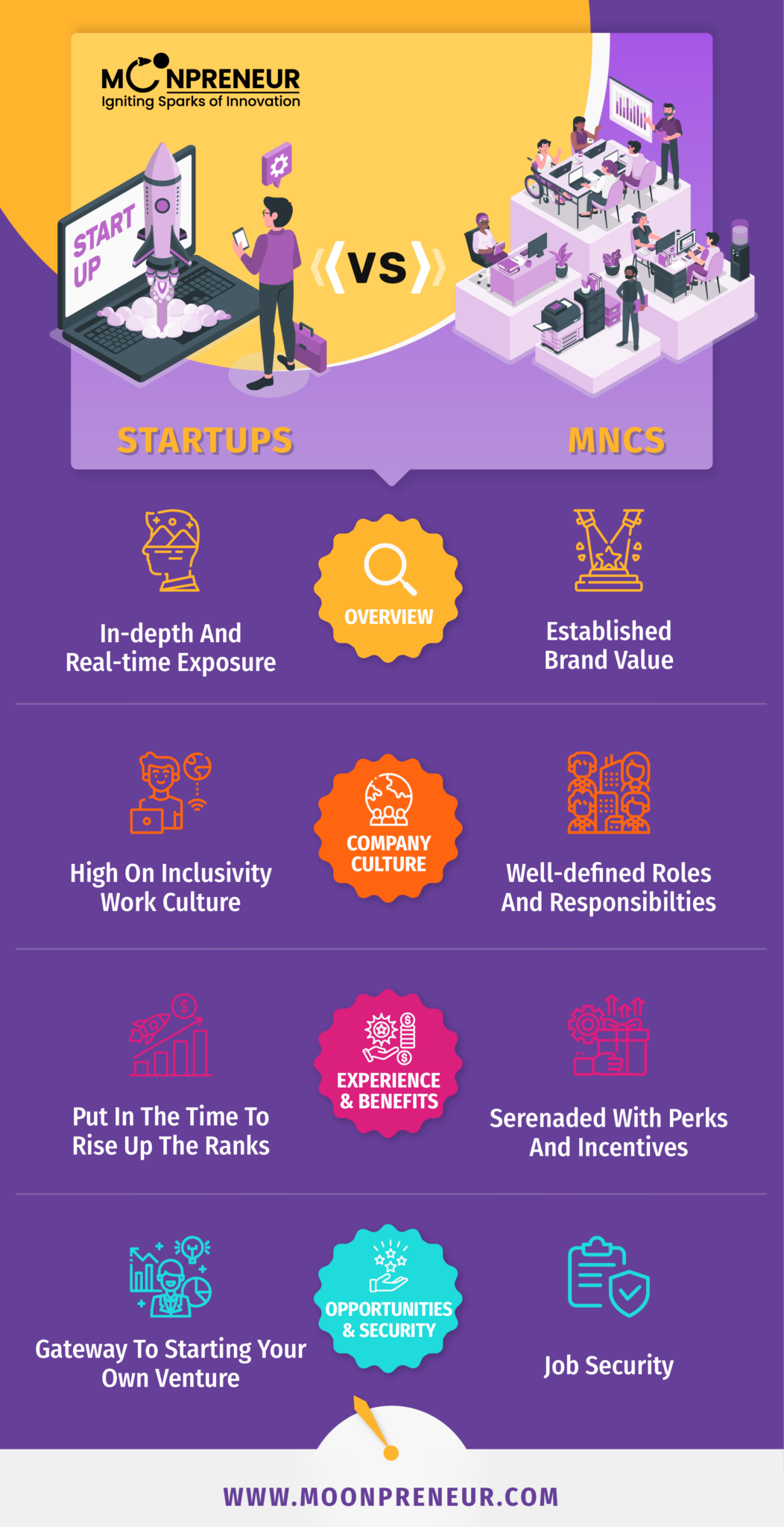 MOONPRENEUR
Igniting Sparks of Innovation

START UP

VS

STARTUPS

MNCS

In-depth And Real-time Exposure

OVERVIEW

Established Brand Value

High On Inclusivity Work Culture

COMPANY CULTURE

Well-defined Roles And Responsibilties

Put In The Time To Rise Up The Ranks

EXPERIENCE & BENEFITS

Serenaded With Perks And Incentives

Gateway To Starting Your Own Venture

OPPORTUNITIES & SECURITY

Job Security

WWW.MOONPRENEUR.COM