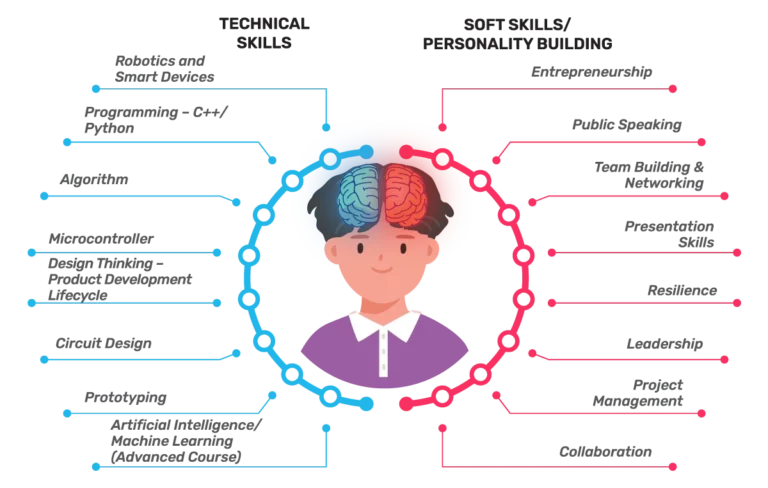 TECHNICAL SKILLS

Robotics and Smart Devices

Programming – C++/ Python

Algorithm

Microcontroller

Design Thinking – Product Development Lifecycle

Circuit Design

Prototyping

Artificial Intelligence/ Machine Learning (Advanced Course)

SOFT SKILLS/ PERSONALITY BUILDING

Entrepreneurship

Public Speaking

Team Building & Networking

Presentation Skills

Resilience

Leadership

Project Management

Collaboration