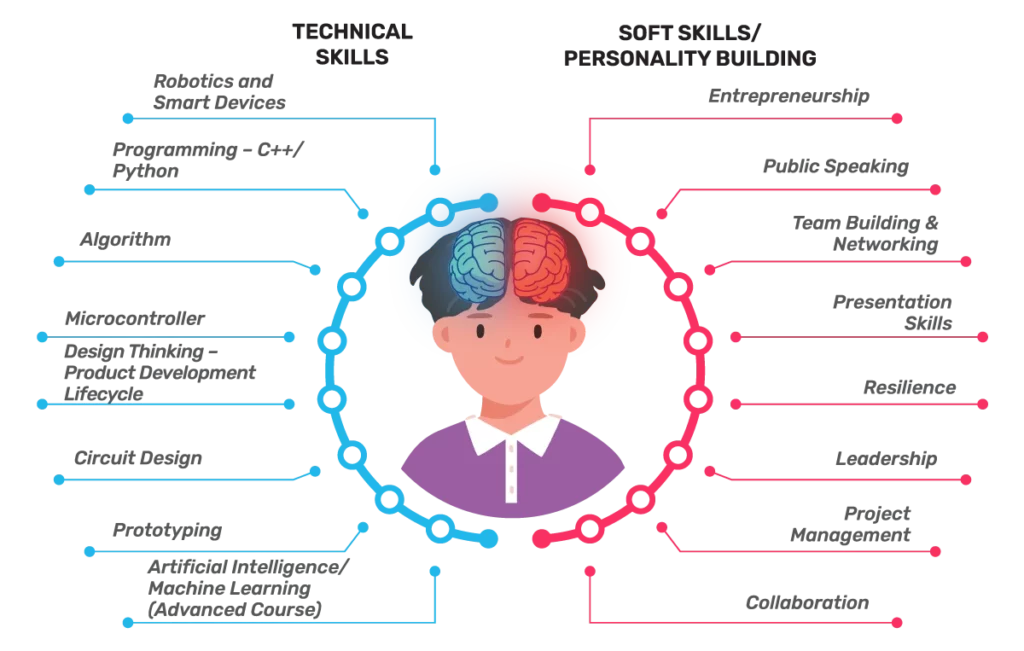 TECHNICAL SKILLS

Robotics and Smart Devices

Programming – C++/ Python

Algorithm

Microcontroller

Design Thinking – Product Development Lifecycle

Circuit Design

Prototyping

Artificial Intelligence/ Machine Learning (Advanced Course)

SOFT SKILLS/ PERSONALITY BUILDING

Entrepreneurship

Public Speaking

Team Building & Networking

Presentation Skills

Resilience

Leadership

Project Management

Collaboration