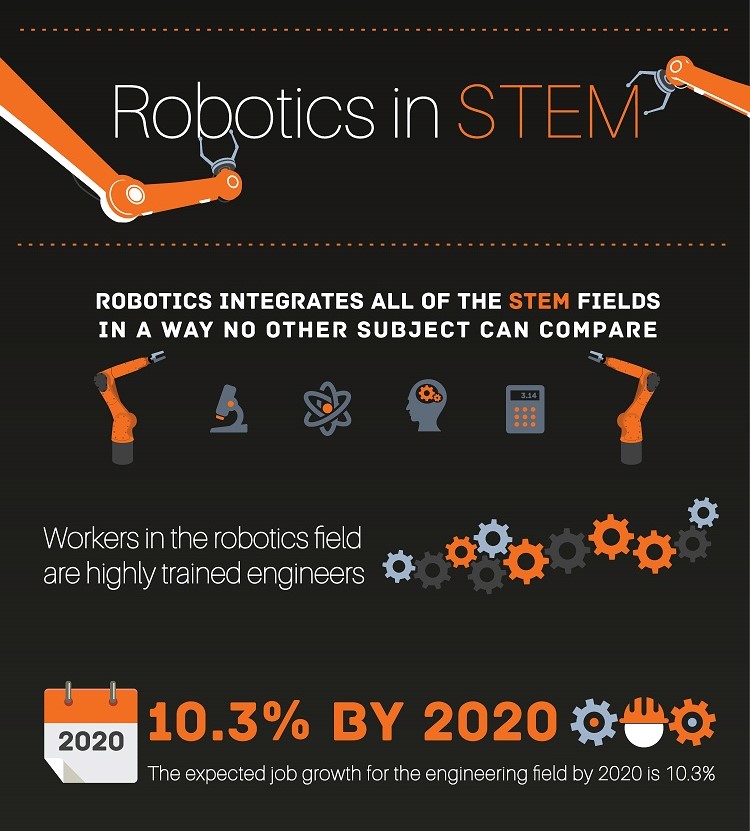 Robotics in STEM

ROBOTICS INTEGRATES ALL OF THE STEM FIELDS IN A WAY NO OTHER SUBJECT CAN COMPARE

3.14

Workers in the robotics field are highly trained engineers

2020

10.3% BY 2020

The expected job growth for the engineering field by 2020 is 10.3%