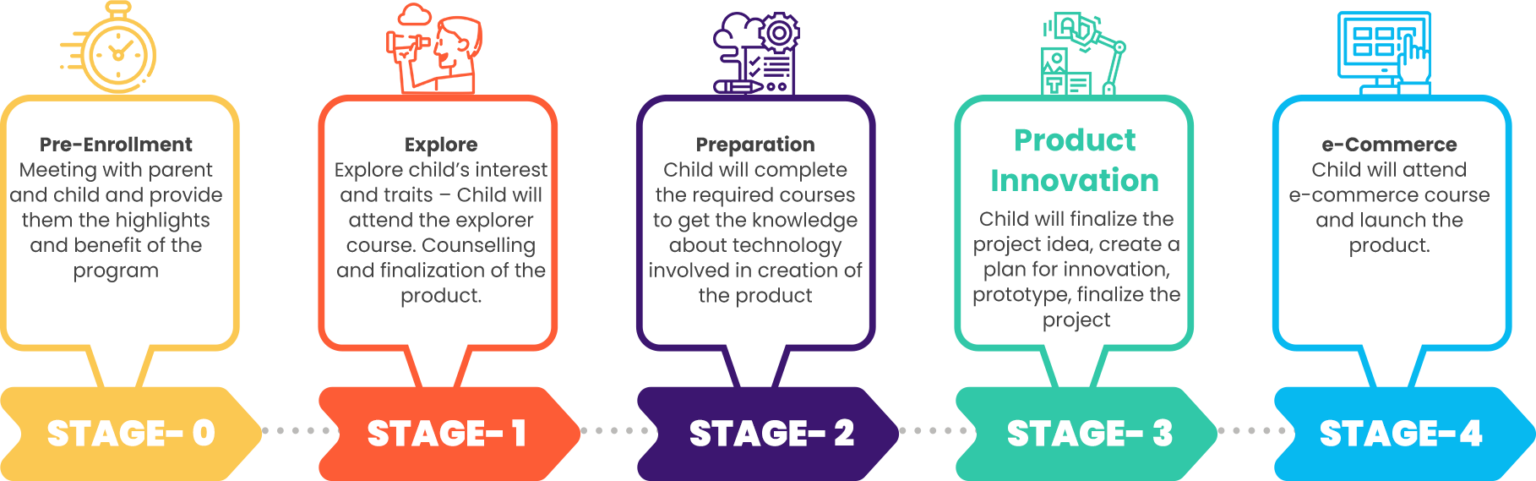 Pre-Enrollment
Meeting with parent and child and provide them the highlights and benefit of the program

STAGE- 0

Explore
Explore child's interest and traits – Child will attend the explorer course. Counselling and finalization of the product.

STAGE- 1

Preparation
Child will complete the required courses to get the knowledge about technology involved in creation of the product

STAGE- 2

Product Innovation
Child will finalize the project idea, create a plan for innovation, prototype, finalize the project

STAGE- 3

e-Commerce
Child will attend e-commerce course and launch the product.

STAGE-4