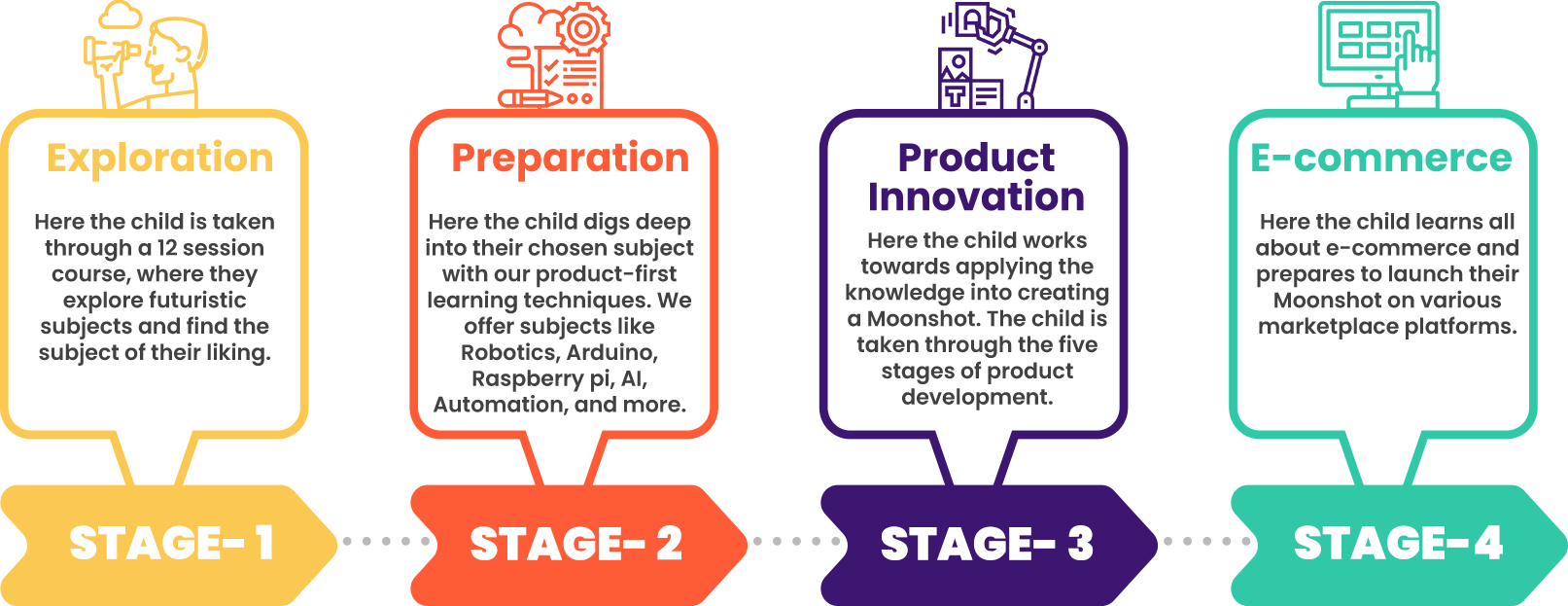 Exploration

Here the child is taken through a 12 session course, where they explore futuristic subjects and find the subject of their liking.

STAGE- 1

Preparation

Here the child digs deep into their chosen subject with our product-first learning techniques. We offer subjects like Robotics, Arduino, Raspberry pi, AI, Automation, and more.

STAGE- 2

Product Innovation

Here the child works towards applying the knowledge into creating a Moonshot. The child is taken through the five stages of product development.

STAGE- 3

E-commerce

Here the child learns all about e-commerce and prepares to launch their Moonshot on various marketplace platforms.

STAGE-4