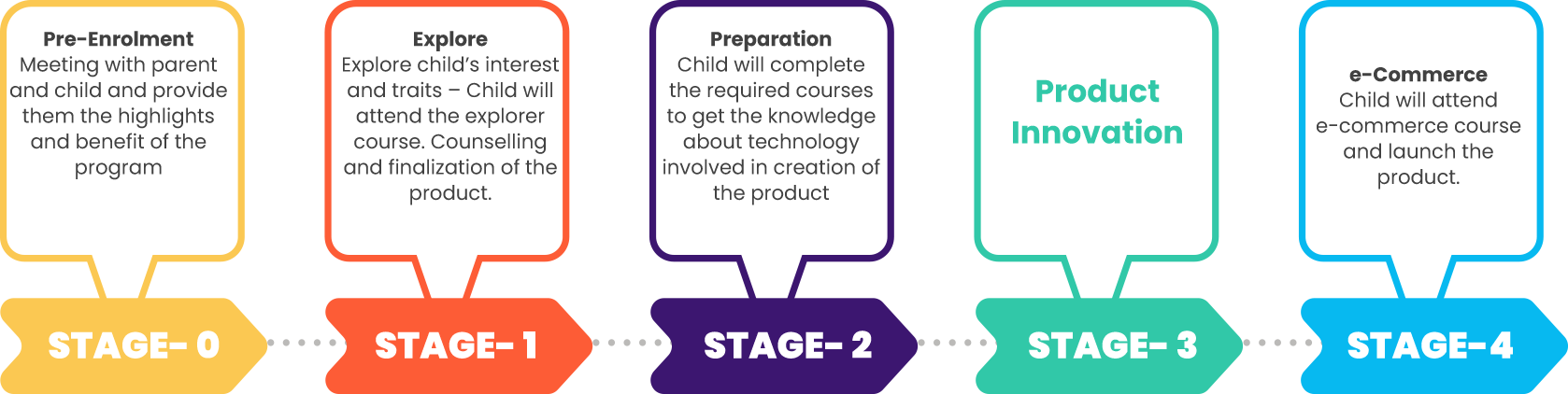 Pre-Enrolment
Meeting with parent and child and provide them the highlights and benefit of the program

STAGE- 0

Explore
Explore child's interest and traits – Child will attend the explorer course. Counselling and finalization of the product.

STAGE- 1

Preparation
Child will complete the required courses to get the knowledge about technology involved in creation of the product

STAGE- 2

Product Innovation

STAGE- 3

e-Commerce
Child will attend e-commerce course and launch the product.

STAGE-4