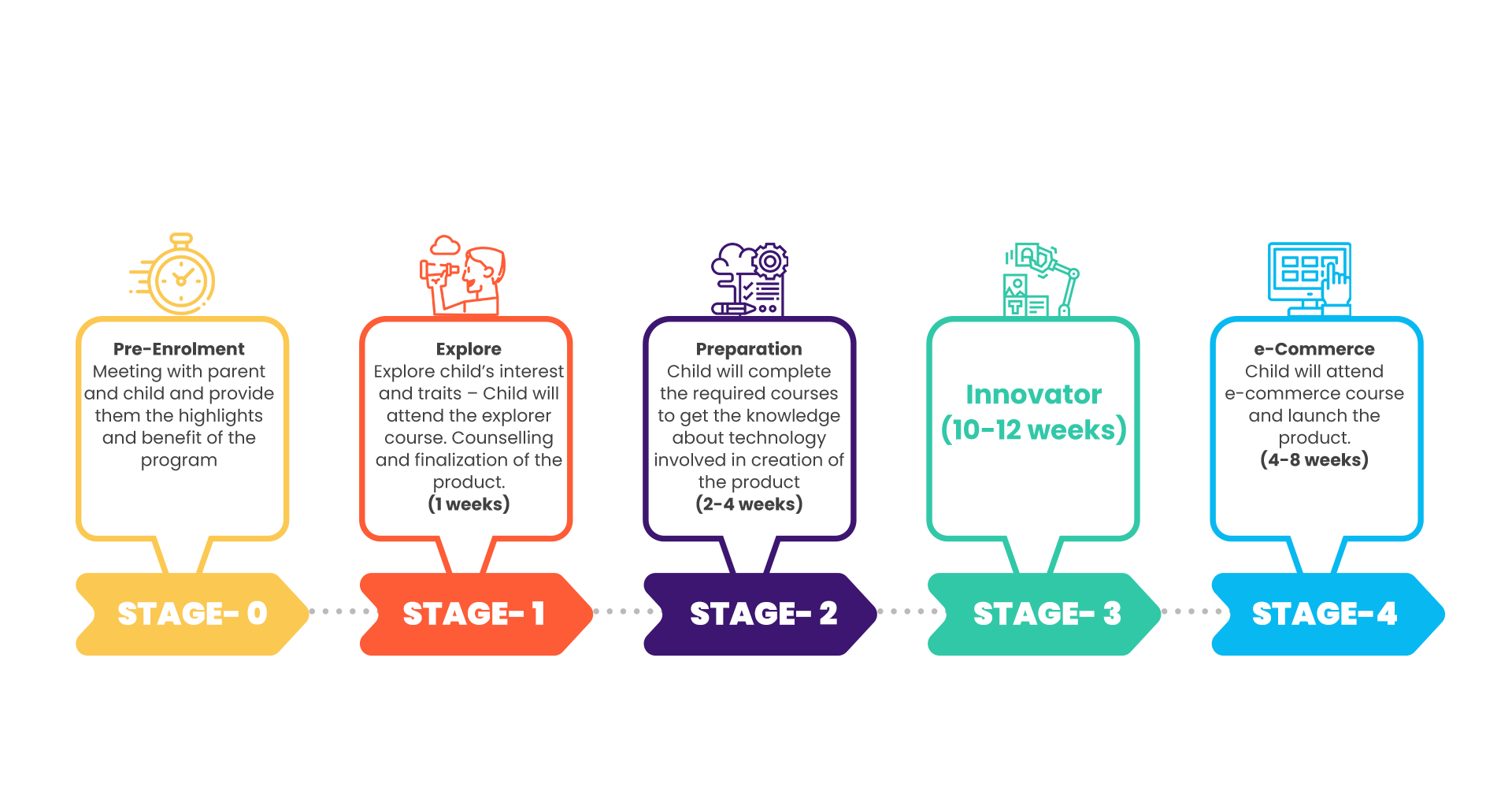 Pre-Enrolment
Meeting with parent and child and provide them the highlights and benefit of the program

STAGE- 0

Explore
Explore child's interest and traits – Child will attend the explorer course. Counselling and finalization of the product.
(1 weeks)

STAGE- 1

Preparation
Child will complete the required courses to get the knowledge about technology involved in creation of the product
(2-4 weeks)

STAGE- 2

Innovator
(10-12 weeks)

STAGE- 3

e-Commerce
Child will attend e-commerce course and launch the product.
(4-8 weeks)

STAGE-4