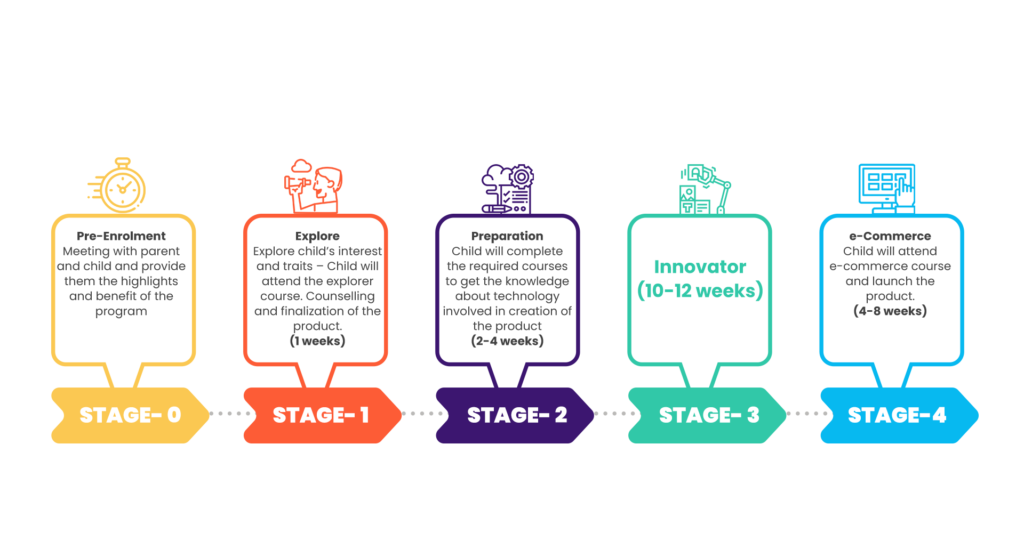 Pre-Enrolment
Meeting with parent and child and provide them the highlights and benefit of the program

STAGE- 0

Explore
Explore child's interest and traits – Child will attend the explorer course. Counselling and finalization of the product.
(1 weeks)

STAGE- 1

Preparation
Child will complete the required courses to get the knowledge about technology involved in creation of the product
(2-4 weeks)

STAGE- 2

Innovator
(10-12 weeks)

STAGE- 3

e-Commerce
Child will attend e-commerce course and launch the product.
(4-8 weeks)

STAGE-4