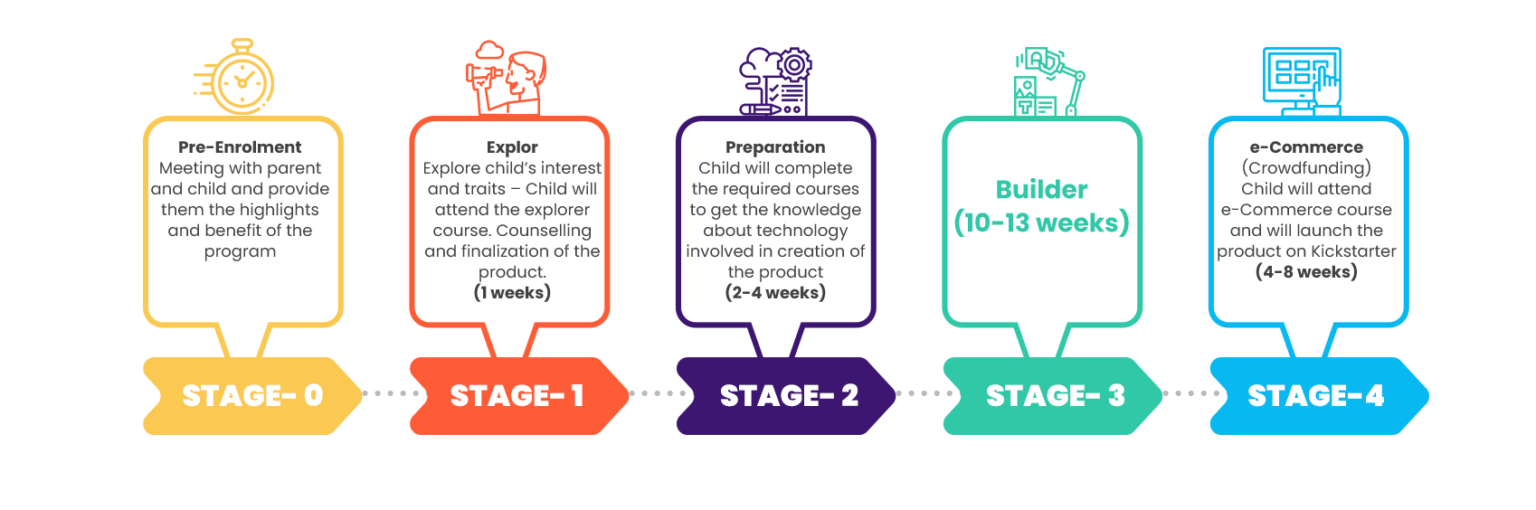 Pre-Enrolment
Meeting with parent and child and provide them the highlights and benefit of the program

STAGE- 0

Explor
Explore child's interest and traits – Child will attend the explorer course. Counselling and finalization of the product.
(1 weeks)

STAGE- 1

Preparation
Child will complete the required courses to get the knowledge about technology involved in creation of the product
(2-4 weeks)

STAGE- 2

Builder
(10-13 weeks)

STAGE- 3

e-Commerce
(Crowdfunding)
Child will attend e-Commerce course and will launch the product on Kickstarter
(4-8 weeks)

STAGE-4