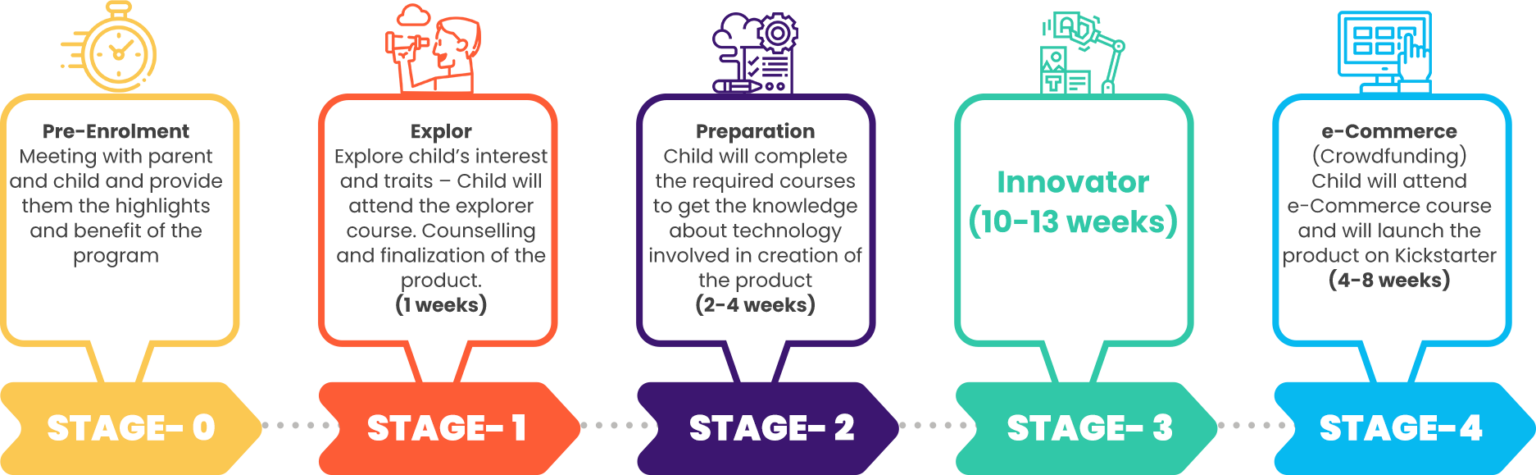 Pre-Enrolment
Meeting with parent and child and provide them the highlights and benefit of the program

STAGE- 0

Explor
Explore child's interest and traits – Child will attend the explorer course. Counselling and finalization of the product.
(1 weeks)

STAGE- 1

Preparation
Child will complete the required courses to get the knowledge about technology involved in creation of the product
(2-4 weeks)

STAGE- 2

Innovator
(10-13 weeks)

STAGE- 3

e-Commerce
(Crowdfunding)
Child will attend e-Commerce course and will launch the product on Kickstarter
(4-8 weeks)

STAGE-4