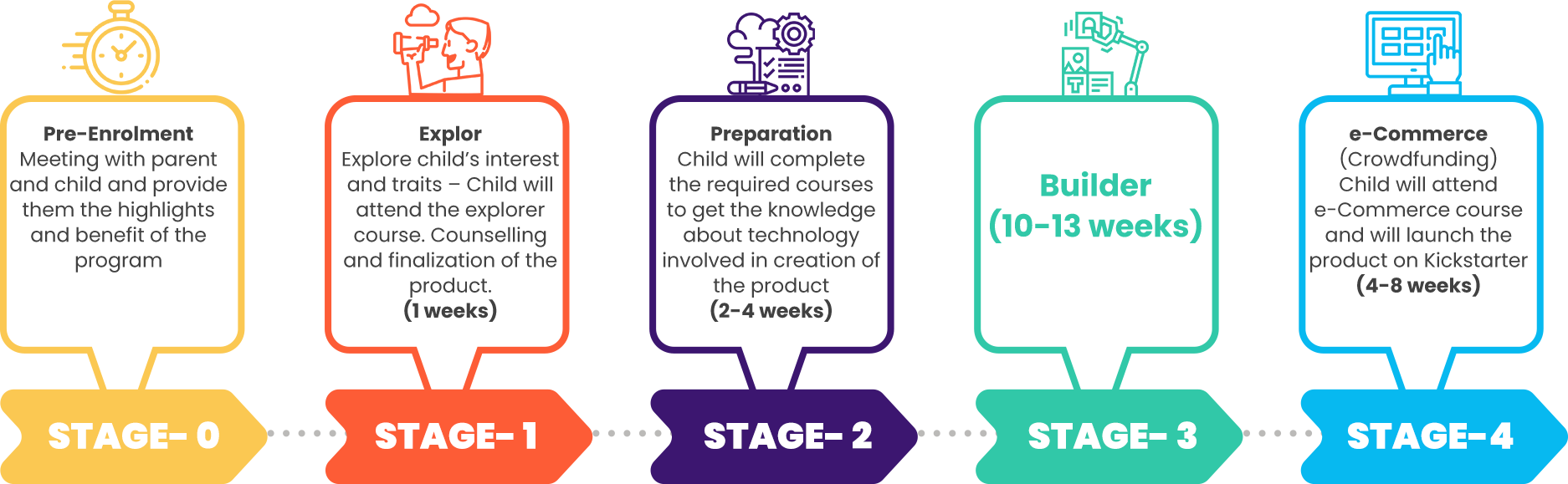 Pre-Enrolment
Meeting with parent and child and provide them the highlights and benefit of the program

STAGE- 0

Explor
Explore child's interest and traits – Child will attend the explorer course. Counselling and finalization of the product.
(1 weeks)

STAGE- 1

Preparation
Child will complete the required courses to get the knowledge about technology involved in creation of the product
(2-4 weeks)

STAGE- 2

Builder
(10-13 weeks)

STAGE- 3

e-Commerce
(Crowdfunding)
Child will attend e-Commerce course and will launch the product on Kickstarter
(4-8 weeks)

STAGE-4